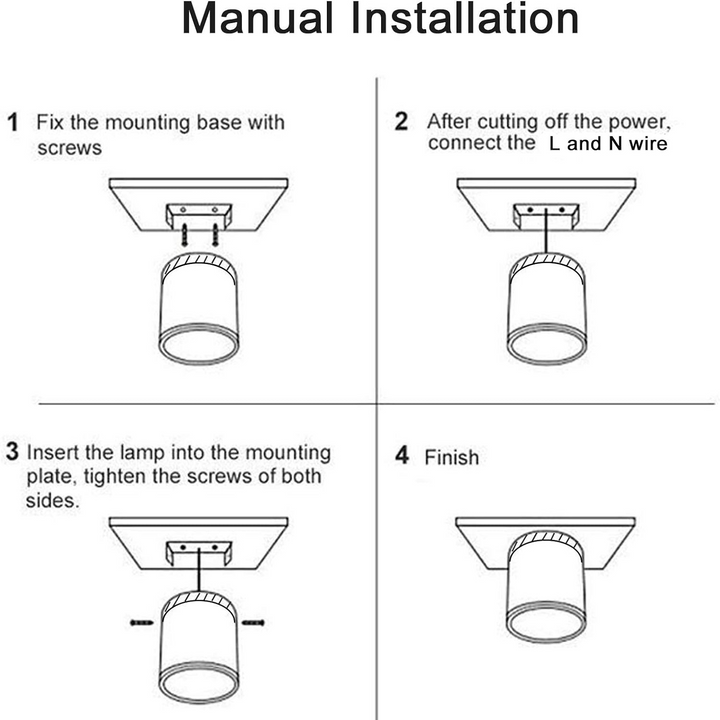 Manual Installation

1 Fix the mounting base with screws

2 After cutting off the power, connect the L and N wire

3 Insert the lamp into the mounting plate, tighten the screws of both sides.

4 Finish